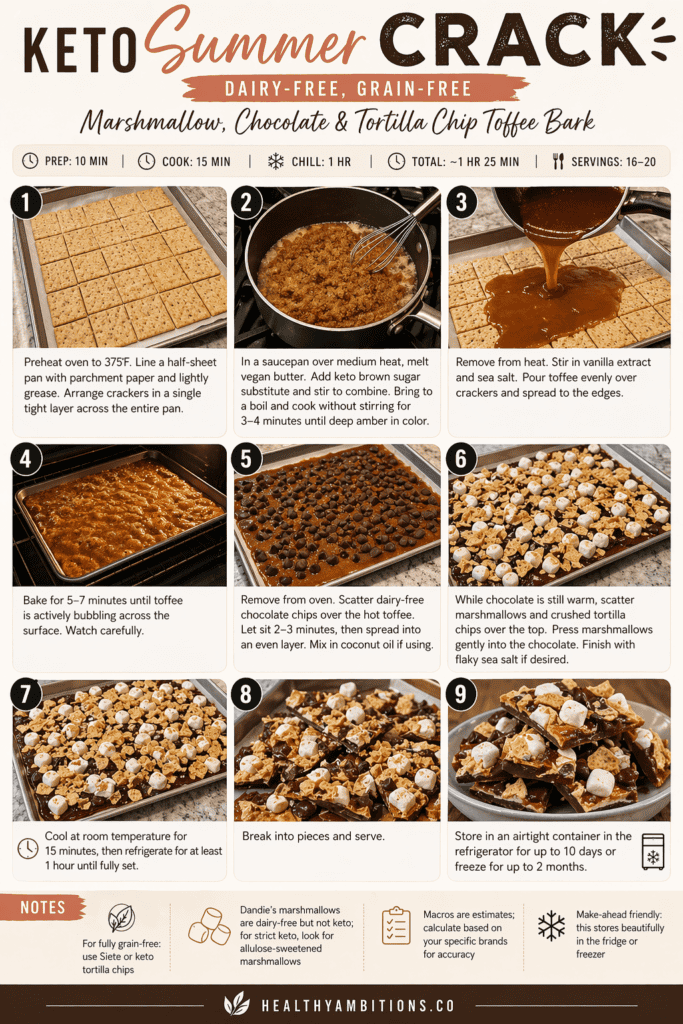 KETO Summer CRACK

DAIRY-FREE, GRAIN-FREE

Marshmallow, Chocolate & Tortilla Chip Toffee Bark

PREP: 10 MIN | COOK: 15 MIN | CHILL: 1 HR | TOTAL: ~1 HR 25 MIN | SERVINGS: 16–20

1

Preheat oven to 375°F. Line a half-sheet pan with parchment paper and lightly grease. Arrange crackers in a single tight layer across the entire pan.

2

In a saucepan over medium heat, melt vegan butter. Add keto brown sugar substitute and stir to combine. Bring to a boil and cook without stirring for 3–4 minutes until deep amber in color.

3

Remove from heat. Stir in vanilla extract and sea salt. Pour toffee evenly over crackers and spread to the edges.

4

Bake for 5–7 minutes until toffee is actively bubbling across the surface. Watch carefully.

5

Remove from oven. Scatter dairy-free chocolate chips over the hot toffee. Let sit 2–3 minutes, then spread into an even layer. Mix in coconut oil if using.

6

While chocolate is still warm, scatter marshmallows and crushed tortilla chips over the top. Press marshmallows gently into the chocolate. Finish with flaky sea salt if desired.

7

Cool at room temperature for 15 minutes, then refrigerate for at least 1 hour until fully set.

8

Break into pieces and serve.

9

Store in an airtight container in the refrigerator for up to 10 days or freeze for up to 2 months.

NOTES

For fully grain-free: use Siete or keto tortilla chips

Dandie's marshmallows are dairy-free but not keto; for strict keto, look for allulose-sweetened marshmallows

Macros are estimates; calculate based on your specific brands for accuracy

Make-ahead friendly: this stores beautifully in the fridge or freezer

HEALTHYAMBITIONS.CO